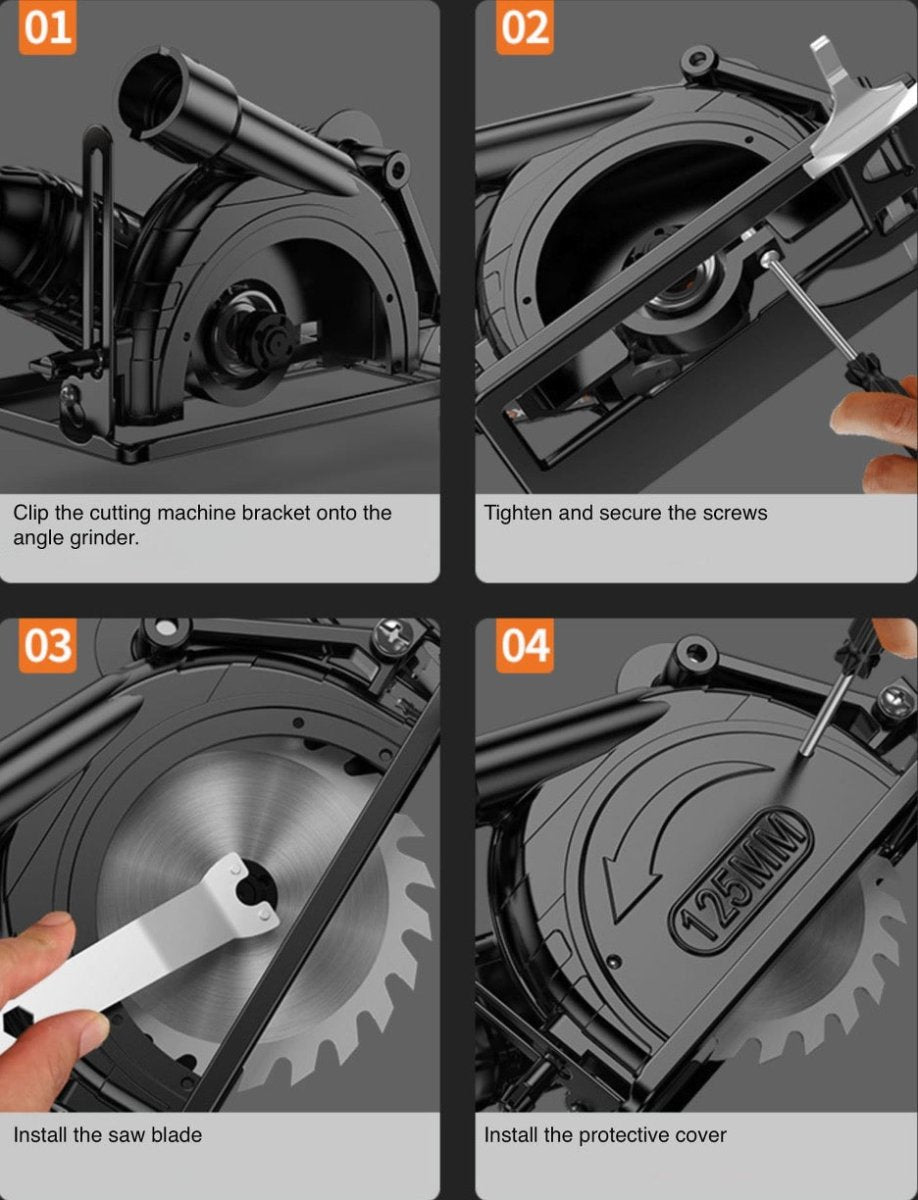 01

Clip the cutting machine bracket onto the angle grinder.

02

Tighten and secure the screws

03

Install the saw blade

04

125MM

Install the protective cover